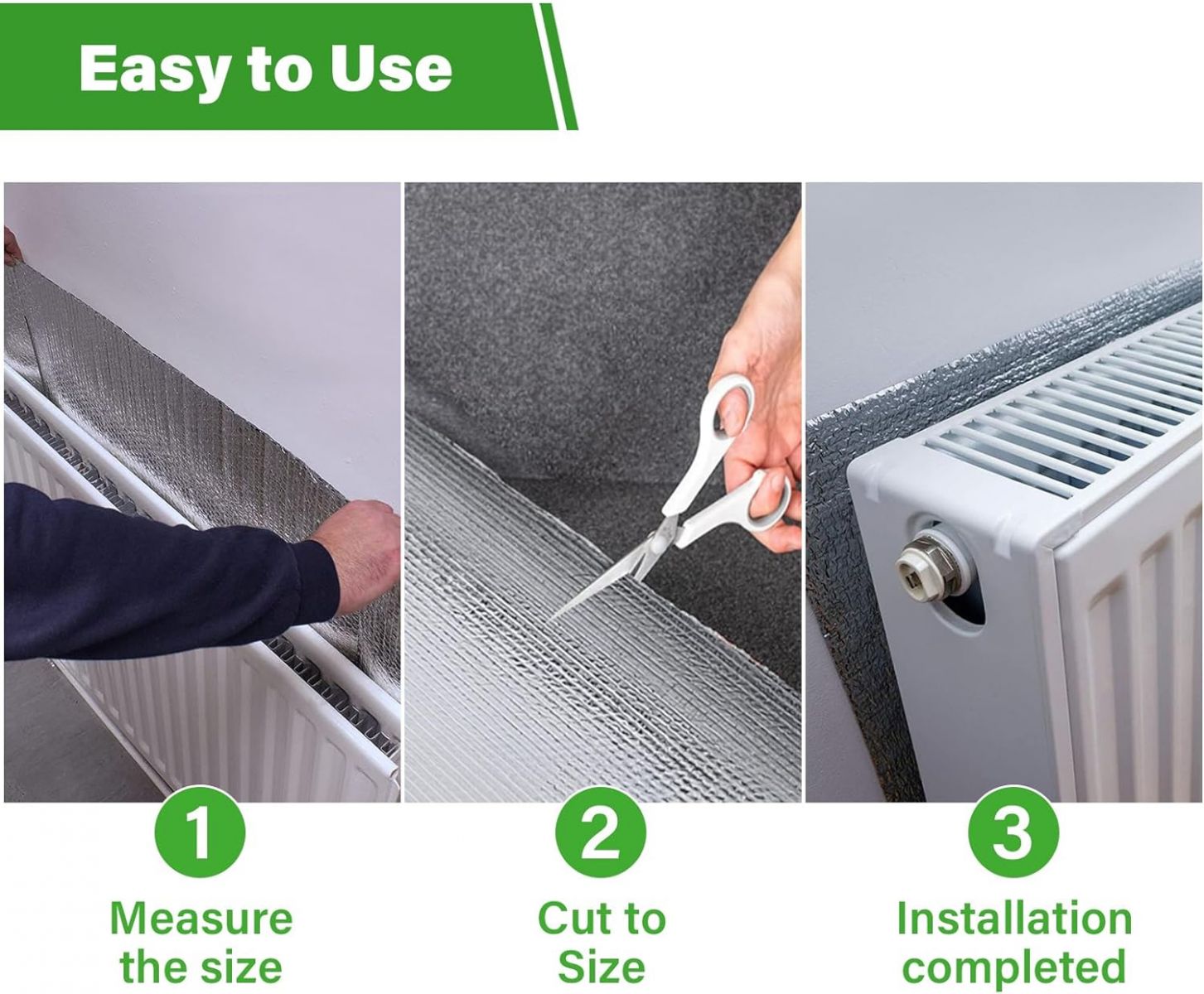 Easy to Use

1

Measure the size

2

Cut to Size

3

Installation completed