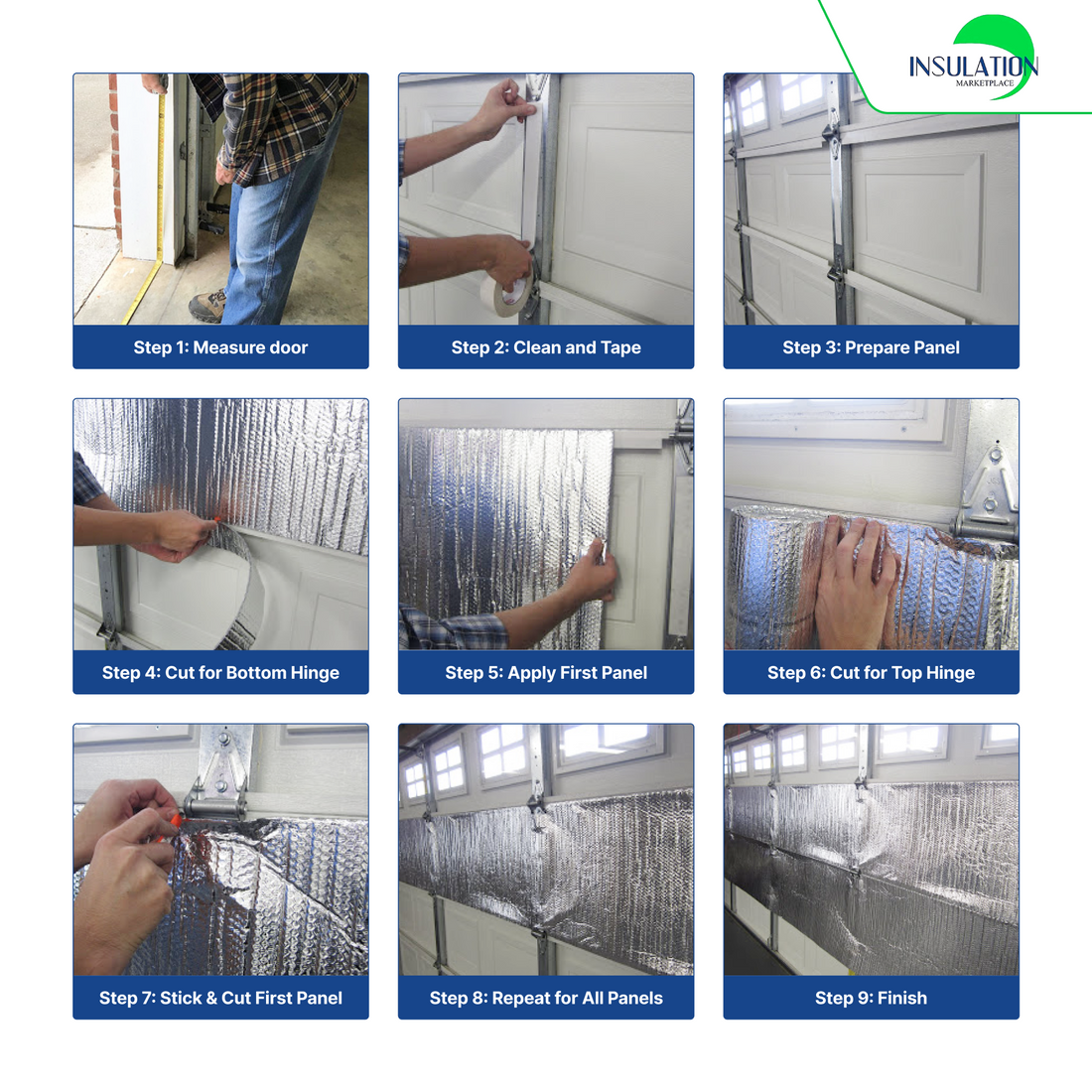 INSULATION
MARKETPLACE

Step 1: Measure door

Step 2: Clean and Tape

Step 3: Prepare Panel

Step 4: Cut for Bottom Hinge

Step 5: Apply First Panel

Step 6: Cut for Top Hinge

Step 7: Stick & Cut First Panel

Step 8: Repeat for All Panels

Step 9: Finish